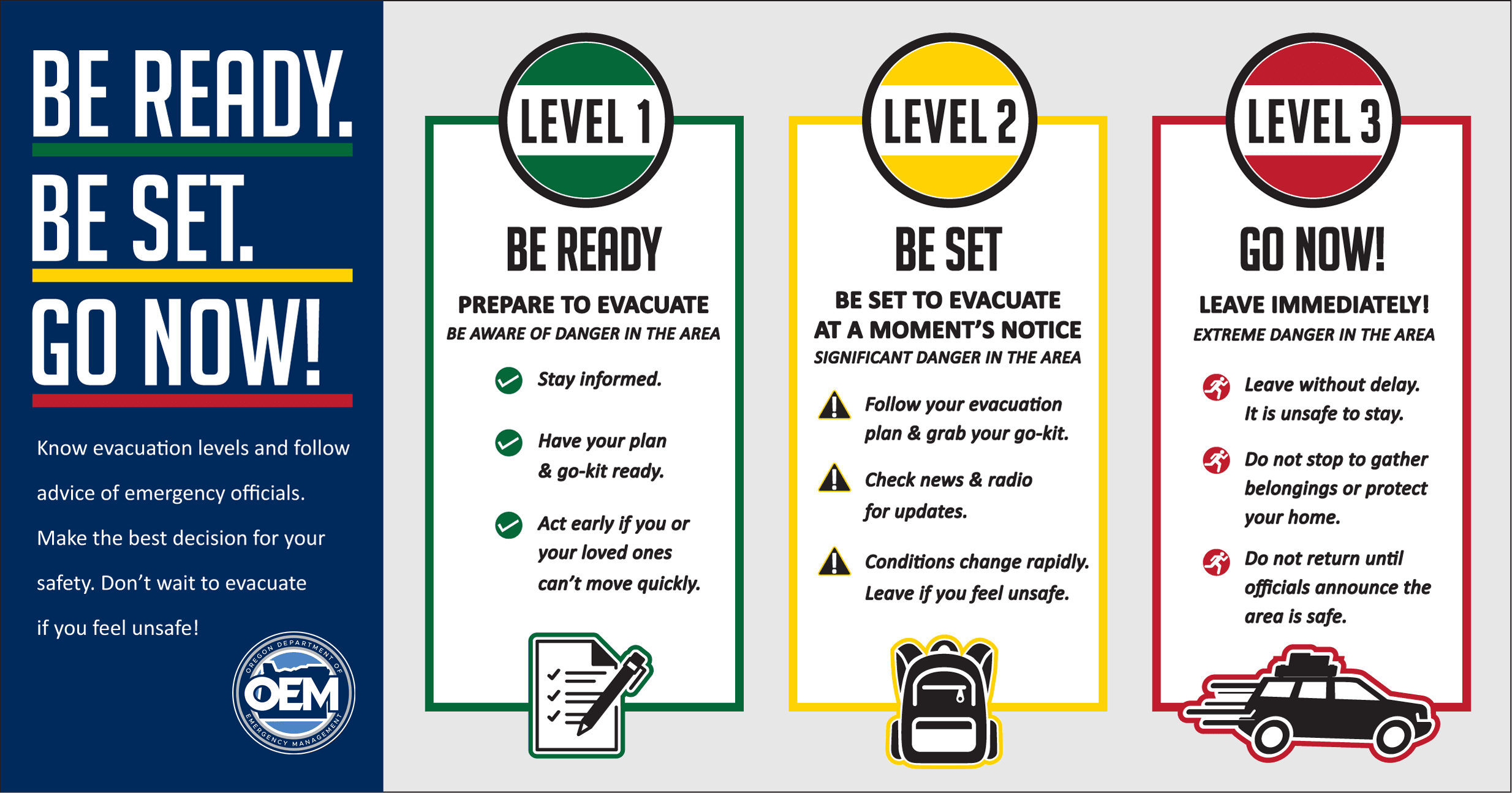 BE READY.
BE SET.
GO NOW!

Know evacuation levels and follow advice of emergency officials. Make the best decision for your safety. Don't wait to evacuate if you feel unsafe!

OREGON DEPARTMENT OF EMERGENCY MANAGEMENT
OEM

LEVEL 1
BE READY
PREPARE TO EVACUATE
BE AWARE OF DANGER IN THE AREA
Stay informed.
Have your plan & go-kit ready.
Act early if you or your loved ones can't move quickly.

LEVEL 2
BE SET
BE SET TO EVACUATE AT A MOMENT'S NOTICE
SIGNIFICANT DANGER IN THE AREA
Follow your evacuation plan & grab your go-kit.
Check news & radio for updates.
Conditions change rapidly. Leave if you feel unsafe.

LEVEL 3
GO NOW!
LEAVE IMMEDIATELY!
EXTREME DANGER IN THE AREA
Leave without delay. It is unsafe to stay.
Do not stop to gather belongings or protect your home.
Do not return until officials announce the area is safe.